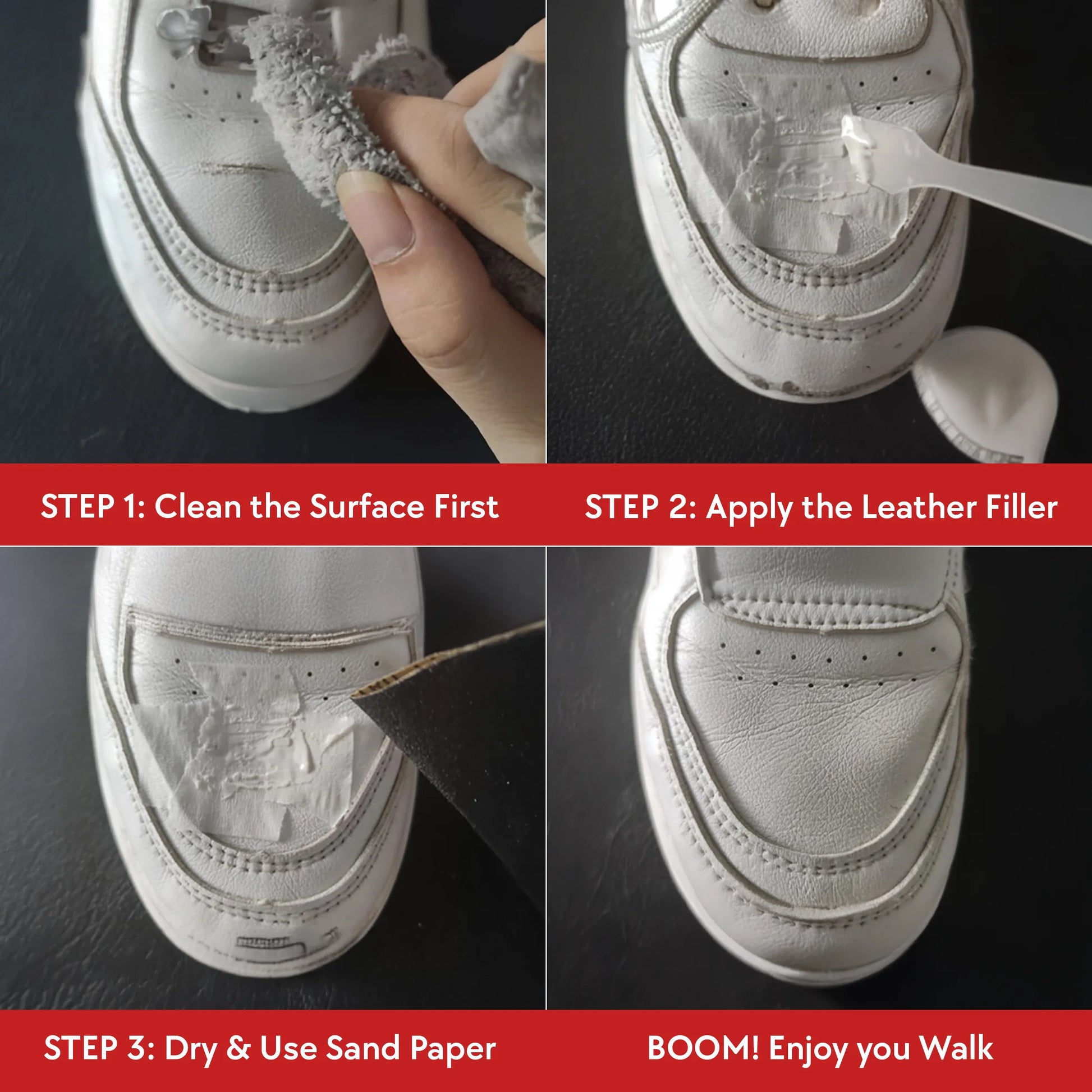 STEP 1: Clean the Surface First

STEP 2: Apply the Leather Filler

STEP 3: Dry & Use Sand Paper

BOOM! Enjoy you Walk